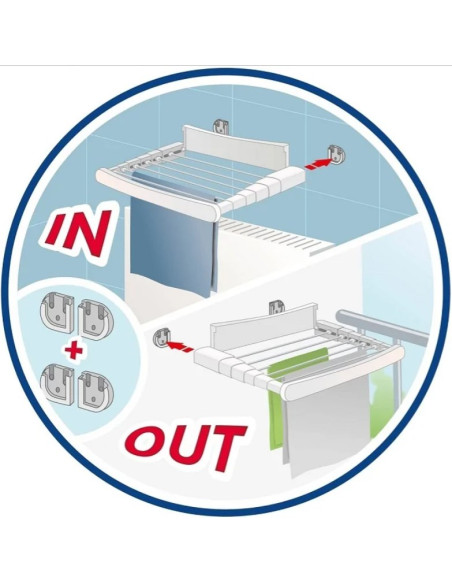 IN

+

OUT