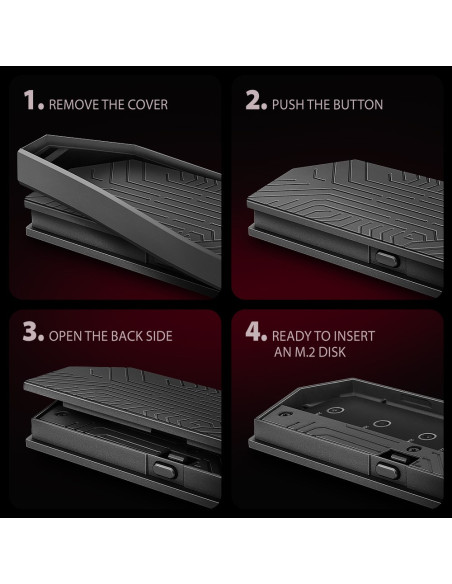 1. REMOVE THE COVER

2. PUSH THE BUTTON

3. OPEN THE BACK SIDE

4. READY TO INSERT AN M.2 DISK